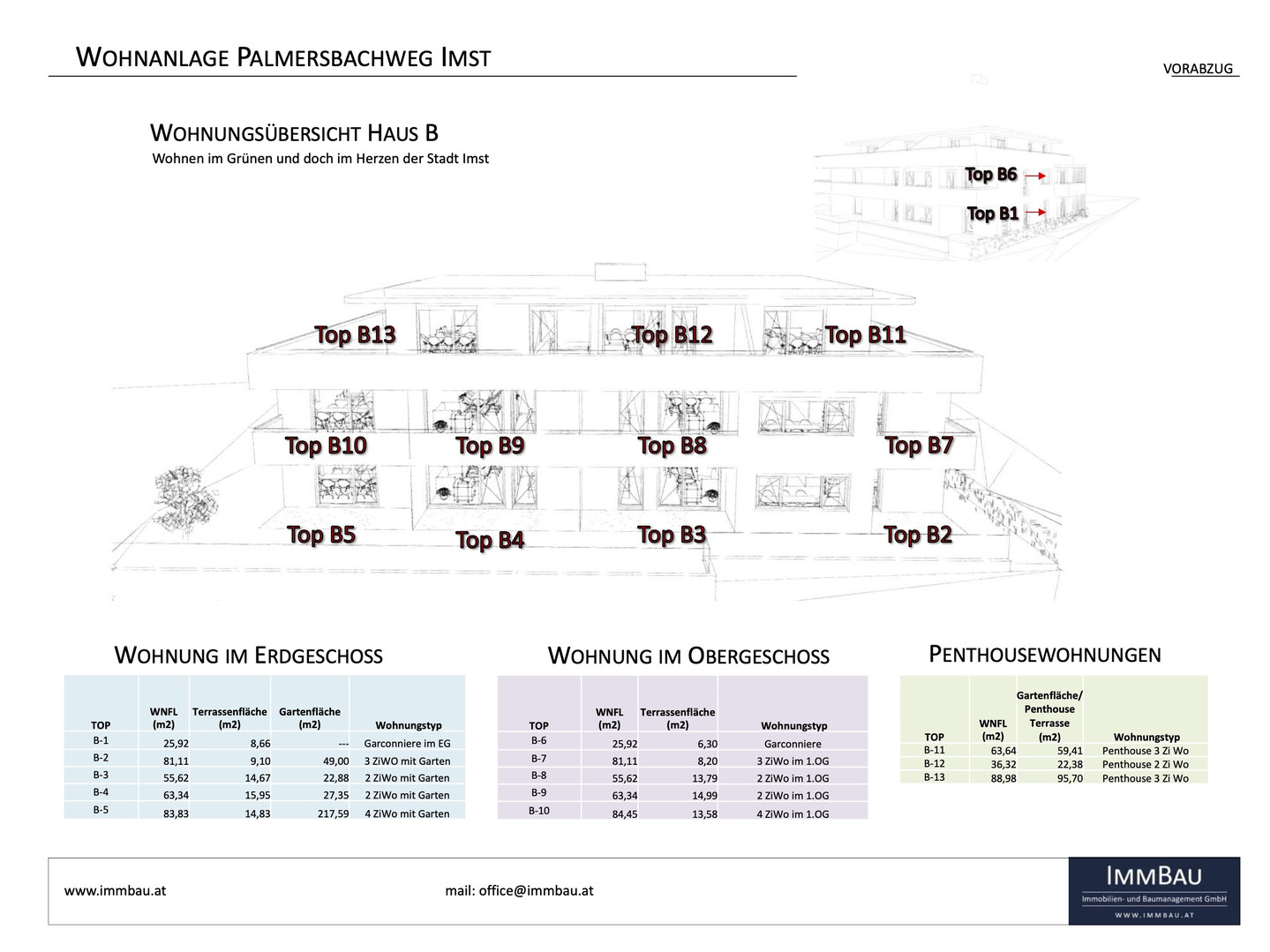 WOHNANLAGE PALMERSBACHWEG IMST

VORABZUG

WOHNUNGSÜBERSICHT HAUS B

Wohnen im Grünen und doch im Herzen der Stadt Imst

Top B6
Top B1

Top B13
Top B12
Top B11
Top B10
Top B9
Top B8
Top B7
Top B5
Top B4
Top B3
Top B2

WOHNUNG IM ERDGESCHOSS

| TOP | WNFL (m2) | Terrassenfläche (m2) | Gartenfläche (m2) | Wohnungstyp |
|---|---|---|---|---|
| B-1 | 25,92 | 8,66 | --- | Garconniere im EG |
| B-2 | 81,11 | 9,10 | 49,00 | 3 ZiWO mit Garten |
| B-3 | 55,62 | 14,67 | 22,88 | 2 ZiWo mit Garten |
| B-4 | 63,34 | 15,95 | 27,35 | 2 ZiWo mit Garten |
| B-5 | 83,83 | 14,83 | 217,59 | 4 ZiWo mit Garten |

WOHNUNG IM OBERGESCHOSS

| TOP | WNFL (m2) | Terrassenfläche (m2) | Wohnungstyp |
|---|---|---|---|
| B-6 | 25,92 | 6,30 | Garconniere |
| B-7 | 81,11 | 8,20 | 3 ZiWo im 1.OG |
| B-8 | 55,62 | 13,79 | 2 ZiWo im 1.OG |
| B-9 | 63,34 | 14,99 | 2 ZiWo im 1.OG |
| B-10 | 84,45 | 13,58 | 4 ZiWo im 1.OG |

PENTHOUSEWOHNUNGEN

| TOP | WNFL (m2) | Gartenfläche/ Penthouse Terrasse (m2) | Wohnungstyp |
|---|---|---|---|
| B-11 | 63,64 | 59,41 | Penthouse 3 Zi Wo |
| B-12 | 36,32 | 22,38 | Penthouse 2 Zi Wo |
| B-13 | 88,98 | 95,70 | Penthouse 3 Zi Wo |

www.immbau.at

mail: office@immbau.at

IMMBAU
Immobilien- und Baumanagement GmbH
WWW.IMMBAU.AT